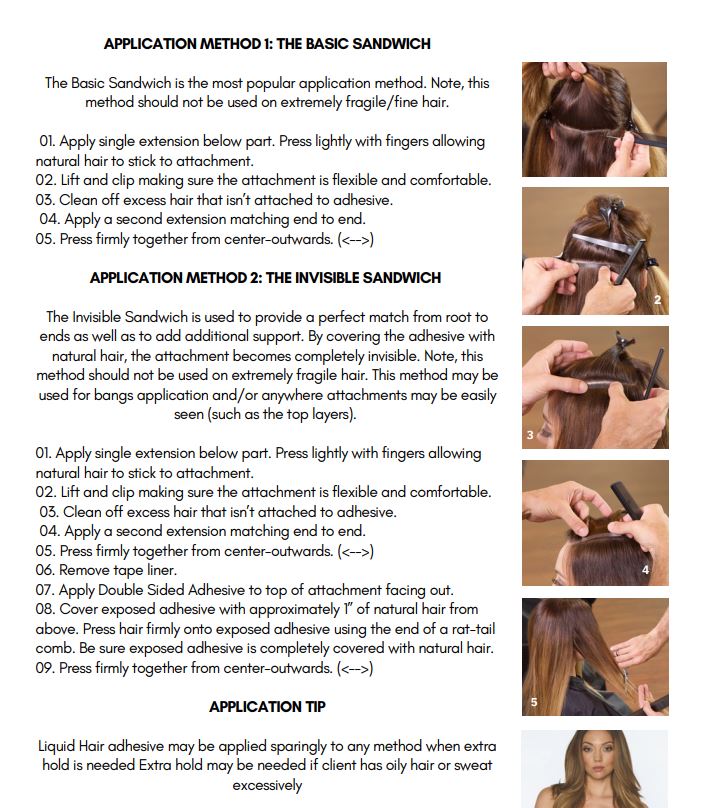 APPLICATION METHOD 1: THE BASIC SANDWICH

The Basic Sandwich is the most popular application method. Note, this method should not be used on extremely fragile/fine hair.

01. Apply single extension below part. Press lightly with fingers allowing natural hair to stick to attachment.
02. Lift and clip making sure the attachment is flexible and comfortable.
03. Clean off excess hair that isn't attached to adhesive.
04. Apply a second extension matching end to end.
05. Press firmly together from center-outwards. (<-->)

APPLICATION METHOD 2: THE INVISIBLE SANDWICH

The Invisible Sandwich is used to provide a perfect match from root to ends as well as to add additional support. By covering the adhesive with natural hair, the attachment becomes completely invisible. Note, this method should not be used on extremely fragile hair. This method may be used for bangs application and/or anywhere attachments may be easily seen (such as the top layers).

01. Apply single extension below part. Press lightly with fingers allowing natural hair to stick to attachment.
02. Lift and clip making sure the attachment is flexible and comfortable.
03. Clean off excess hair that isn't attached to adhesive.
04. Apply a second extension matching end to end.
05. Press firmly together from center-outwards. (<-->)
06. Remove tape liner.
07. Apply Double Sided Adhesive to top of attachment facing out.
08. Cover exposed adhesive with approximately 1" of natural hair from above. Press hair firmly onto exposed adhesive using the end of a rat-tail comb. Be sure exposed adhesive is completely covered with natural hair.
09. Press firmly together from center-outwards. (<-->)

APPLICATION TIP

Liquid Hair adhesive may be applied sparingly to any method when extra hold is needed Extra hold may be needed if client has oily hair or sweat excessively

2

3

4

5